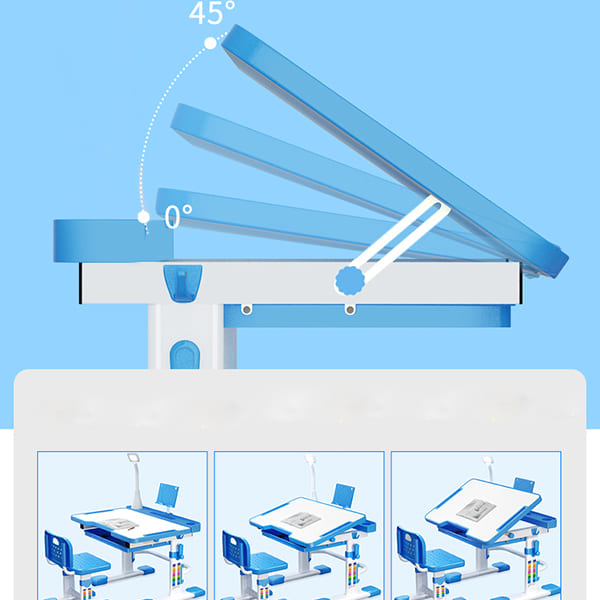 45°

0°